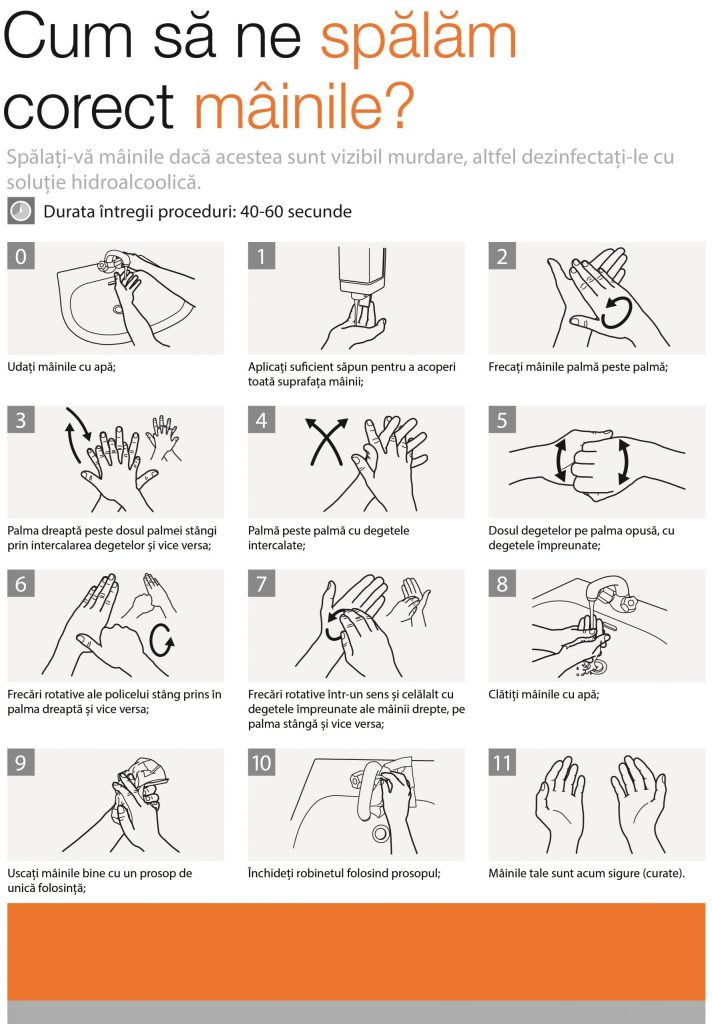 Cum să ne spălăm corect mâinile?

Spălați-vă mâinile dacă acestea sunt vizibil murdare, altfel dezinfectați-le cu soluție hidroalcoolică.

Durata întregii proceduri: 40-60 secunde

0

Udați mâinile cu apă;

1

Aplicați suficient săpun pentru a acoperi toată suprafața mâinii;

2

Frecați mâinile palmă peste palmă;

3

Palma dreaptă peste dosul palmei stângi prin intercalarea degetelor și vice versa;

4

Palmă peste palmă cu degetele intercalate;

5

Dosul degetelor pe palma opusă, cu degetele împreunate;

6

Frecări rotative ale policelui stâng prins în palma dreaptă și vice versa;

7

Frecări rotative într-un sens și celălalt cu degetele împreunate ale mâinii drepte, pe palma stângă și vice versa;

8

Clătiți mâinile cu apă;

9

Uscați mâinile bine cu un prosop de unică folosință;

10

Închideți robinetul folosind prosopul;

11

Mâinile tale sunt acum sigure (curate).